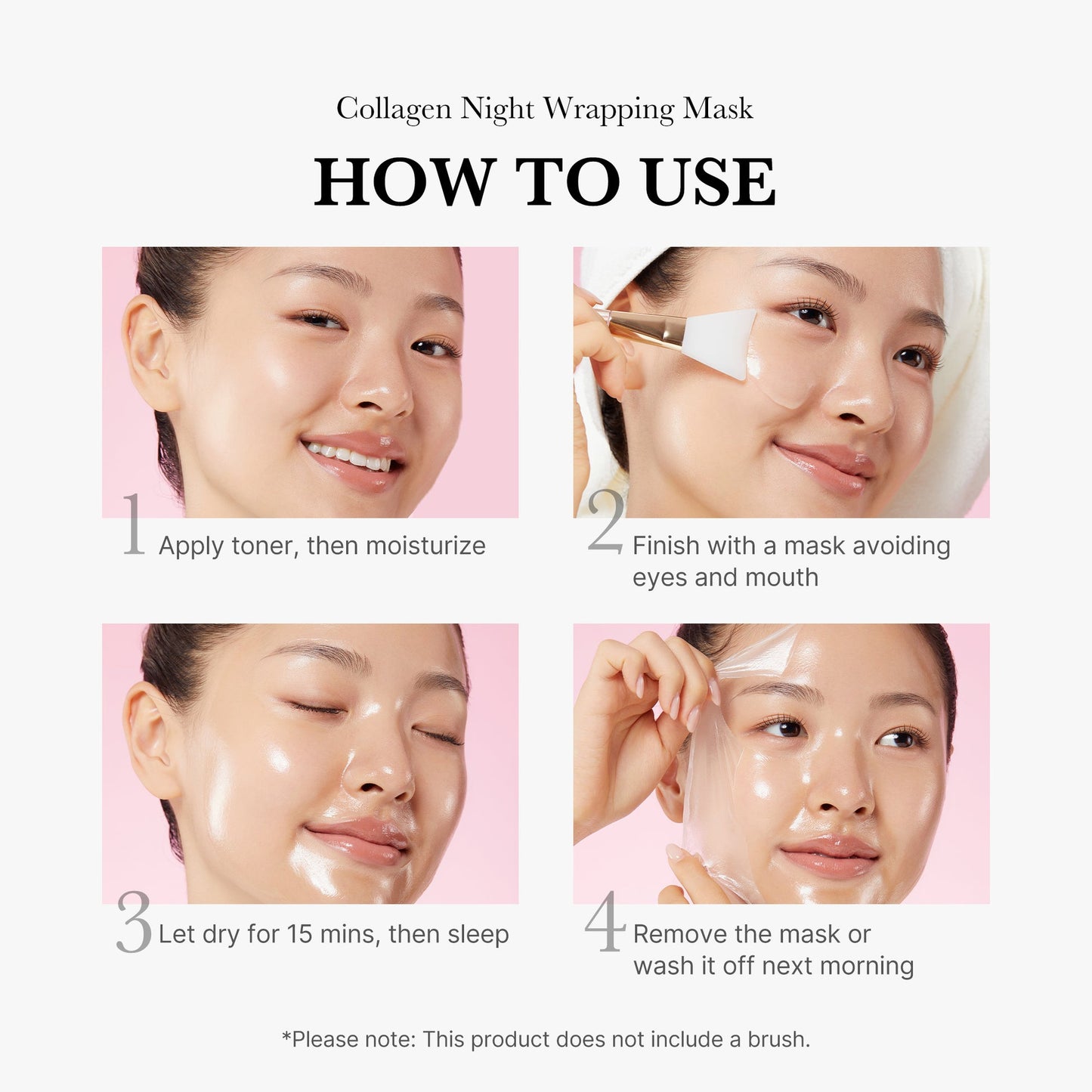 Collagen Night Wrapping Mask

HOW TO USE

1 Apply toner, then moisturize

2 Finish with a mask avoiding eyes and mouth

3 Let dry for 15 mins, then sleep

4 Remove the mask or wash it off next morning

*Please note: This product does not include a brush.