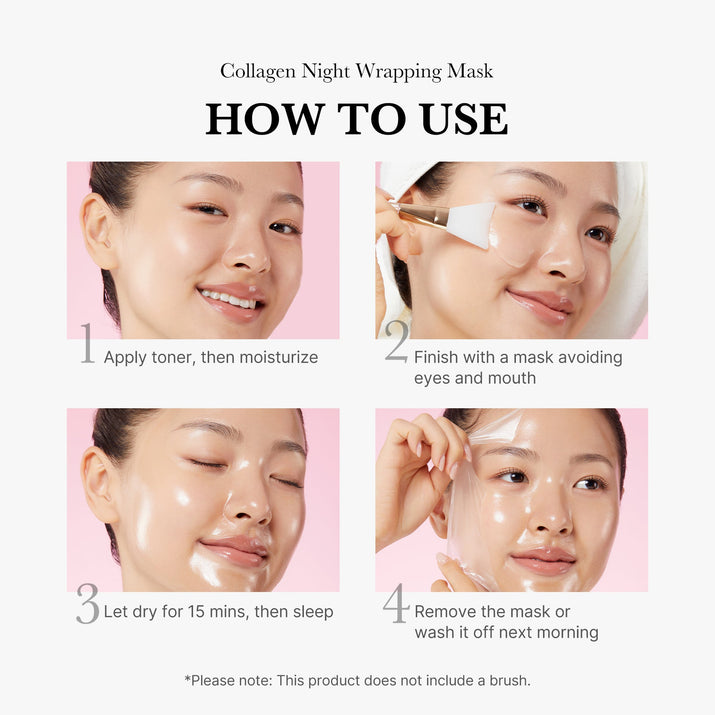 Collagen Night Wrapping Mask

HOW TO USE

1 Apply toner, then moisturize

2 Finish with a mask avoiding eyes and mouth

3 Let dry for 15 mins, then sleep

4 Remove the mask or wash it off next morning

*Please note: This product does not include a brush.